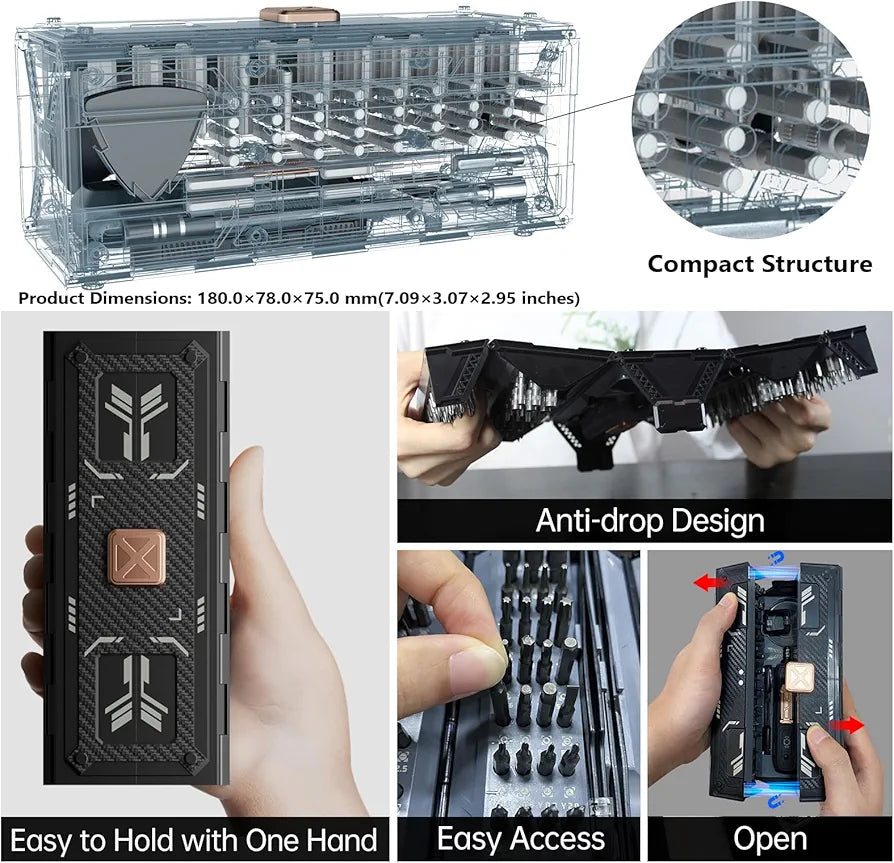 Compact Structure

Product Dimensions: 180.0×78.0×75.0 mm(7.09×3.07×2.95 inches)

Anti-drop Design

Easy to Hold with One Hand

Easy Access

Open